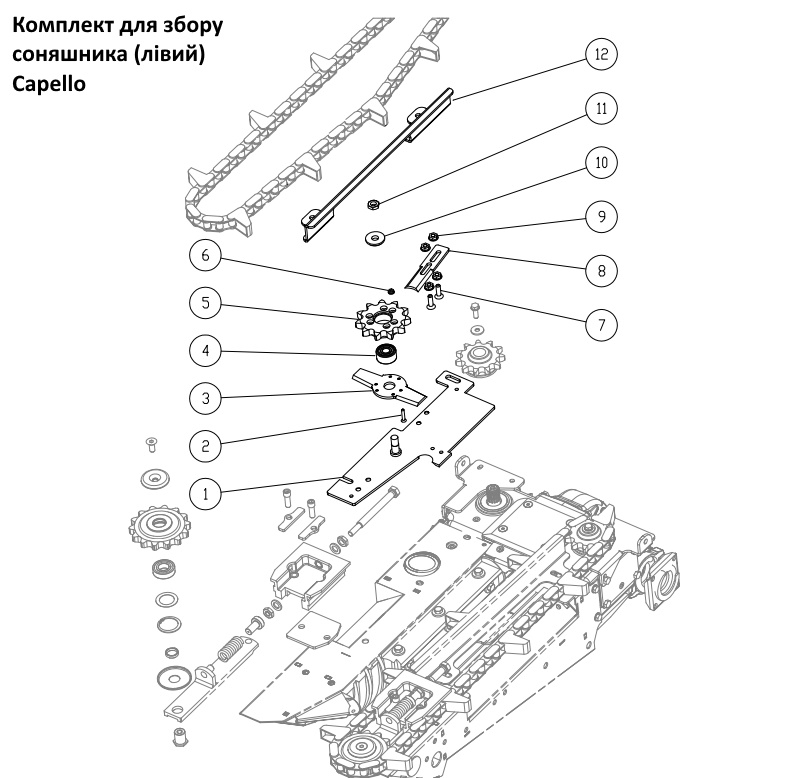 Комплект для збору соняшника (лівий) Capello

12
11
10
9
8
7
6
5
4
3
2
1